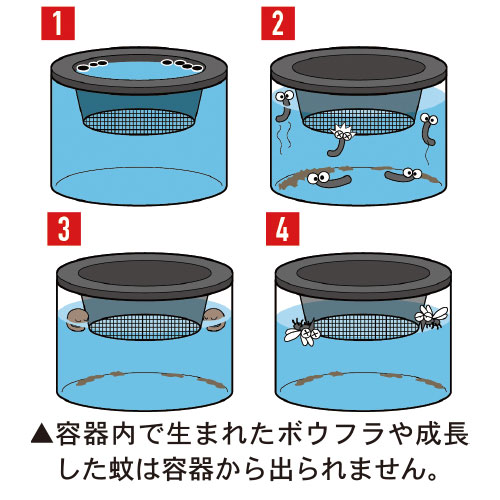 1

2

3

4

▲容器内で生まれたボウフラや成長した蚊は容器から出られません。